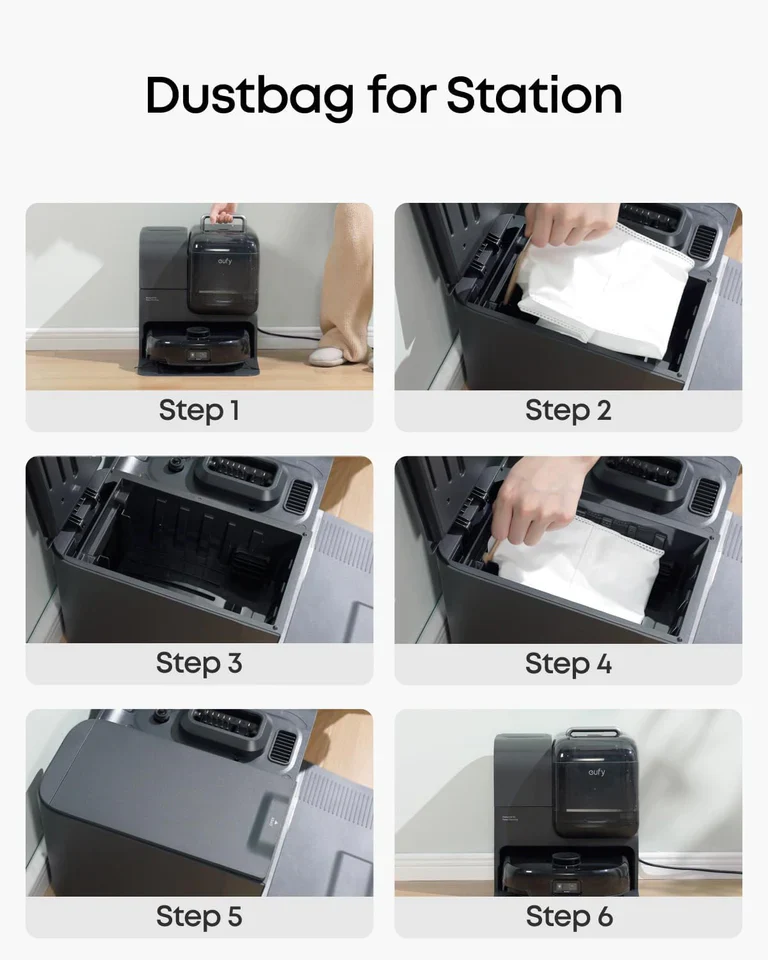 Dustbag for Station

eufy

Step 1

Step 2

Step 3

Step 4

Step 5

eufy

Step 6